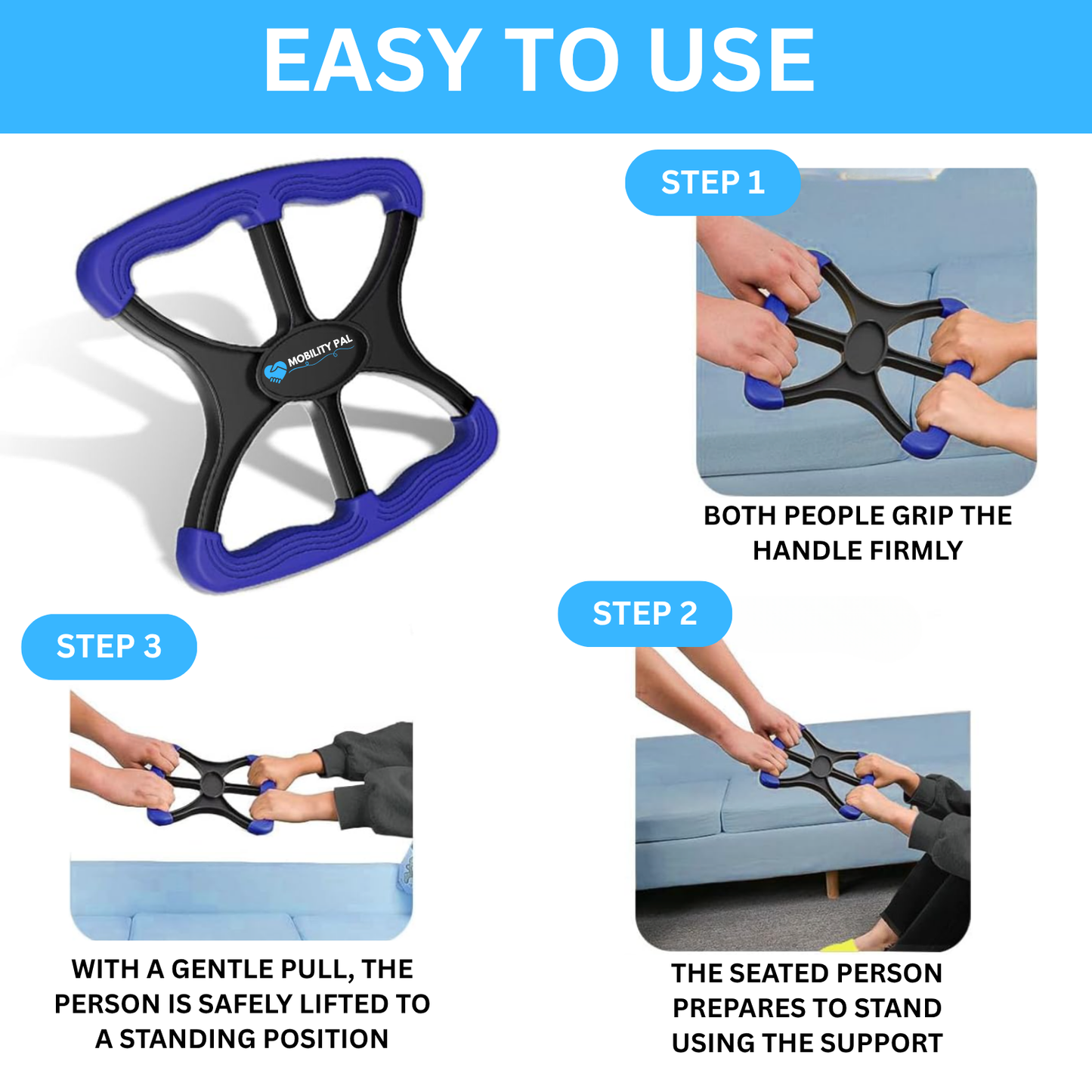 EASY TO USE

MOBILITY PAL

STEP 1

BOTH PEOPLE GRIP THE HANDLE FIRMLY

STEP 2

THE SEATED PERSON PREPARES TO STAND USING THE SUPPORT

STEP 3

WITH A GENTLE PULL, THE PERSON IS SAFELY LIFTED TO A STANDING POSITION